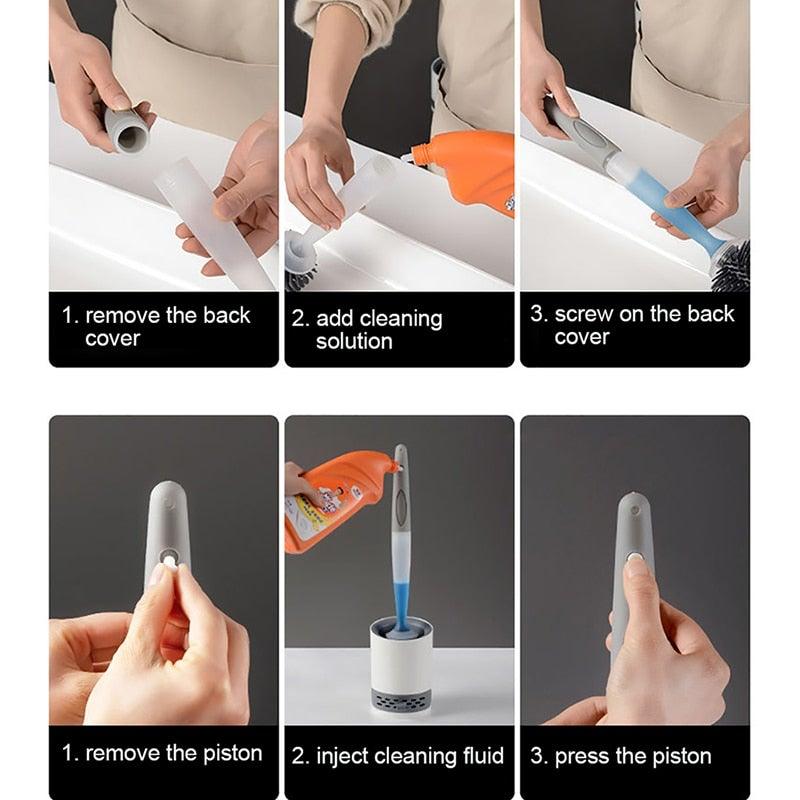 1. remove the back cover

2. add cleaning solution

3. screw on the back cover

1. remove the piston

2. inject cleaning fluid

3. press the piston