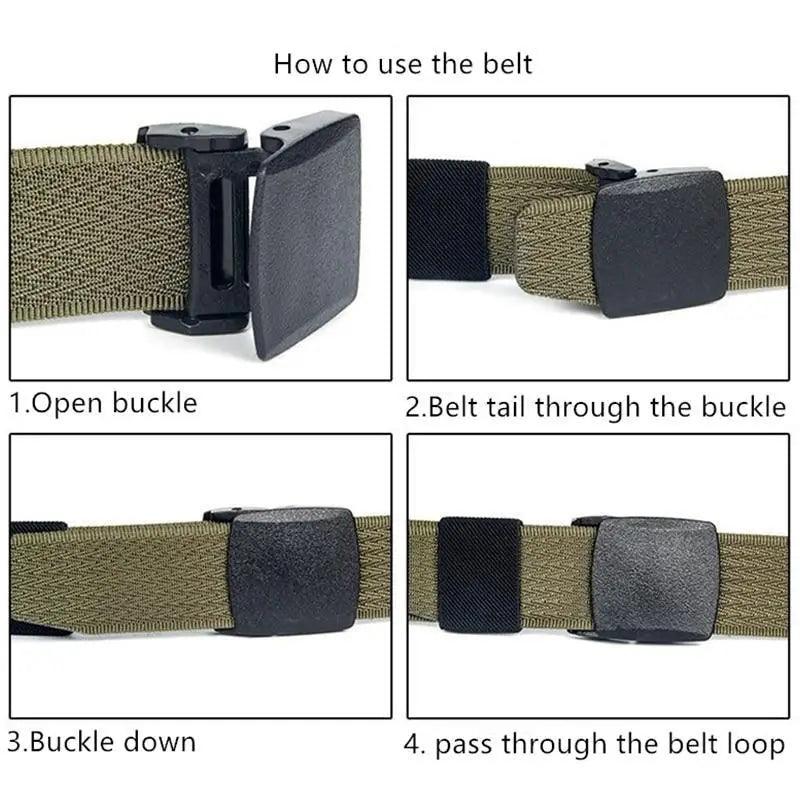 How to use the belt

1.Open buckle

2.Belt tail through the buckle

3.Buckle down

4. pass through the belt loop