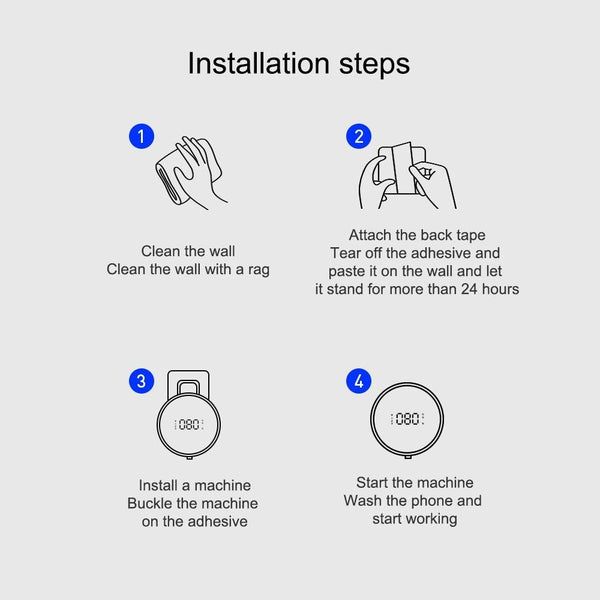 Installation steps

1

Clean the wall
Clean the wall with a rag

2

Attach the back tape
Tear off the adhesive and paste it on the wall and let it stand for more than 24 hours

3

080

Install a machine
Buckle the machine on the adhesive

4

080

Start the machine
Wash the phone and start working