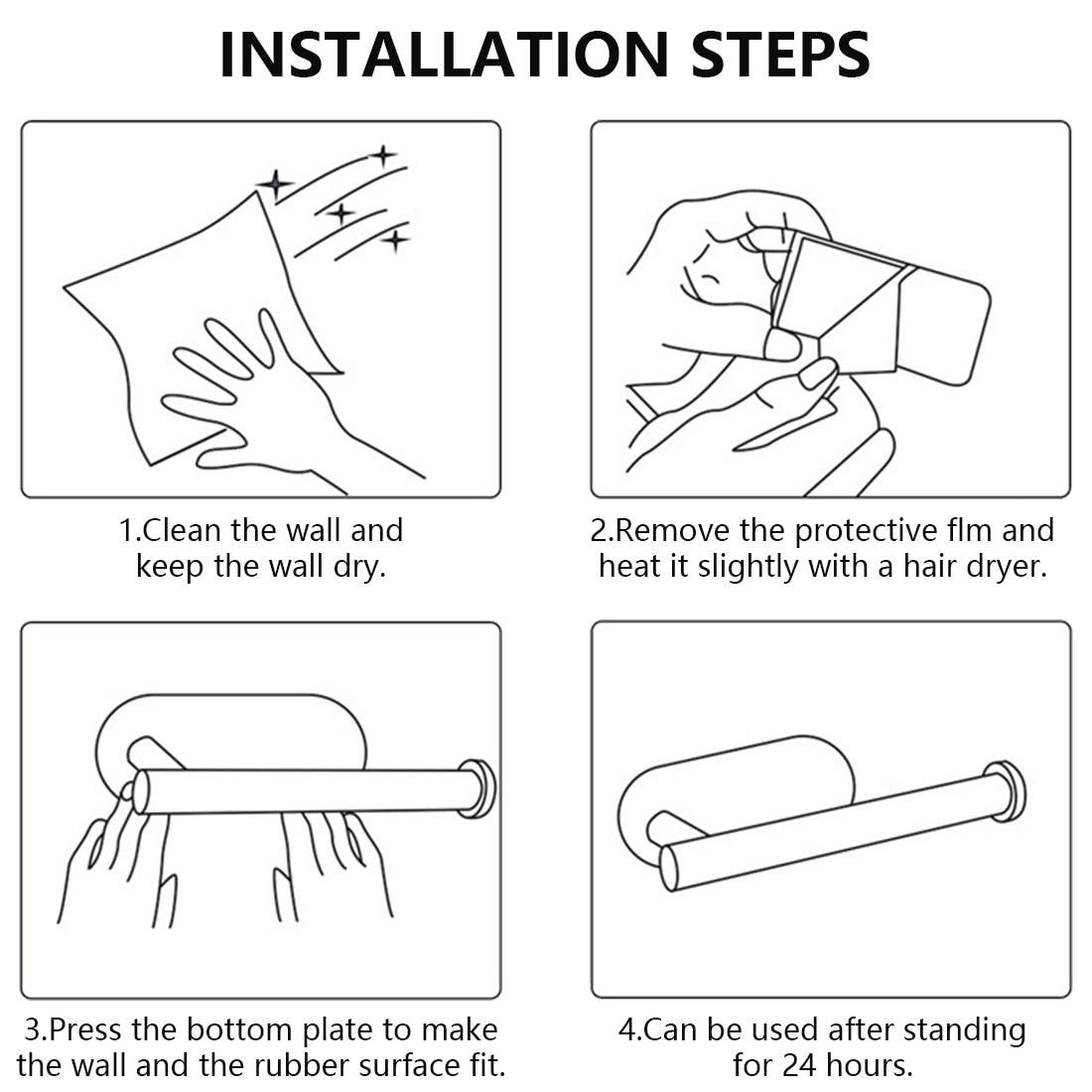 INSTALLATION STEPS

1.Clean the wall and keep the wall dry.

2.Remove the protective flm and heat it slightly with a hair dryer.

3.Press the bottom plate to make the wall and the rubber surface fit.

4.Can be used after standing for 24 hours.