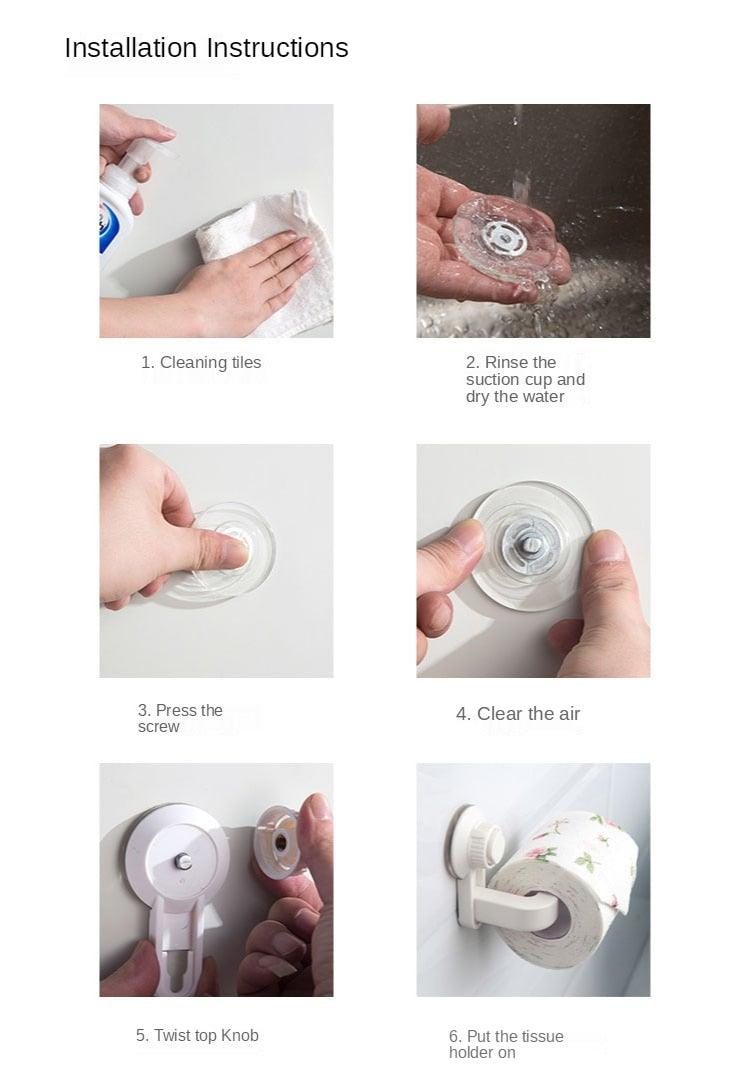 Installation Instructions

1. Cleaning tiles

2. Rinse the suction cup and dry the water

3. Press the screw

4. Clear the air

5. Twist top Knob

6. Put the tissue holder on