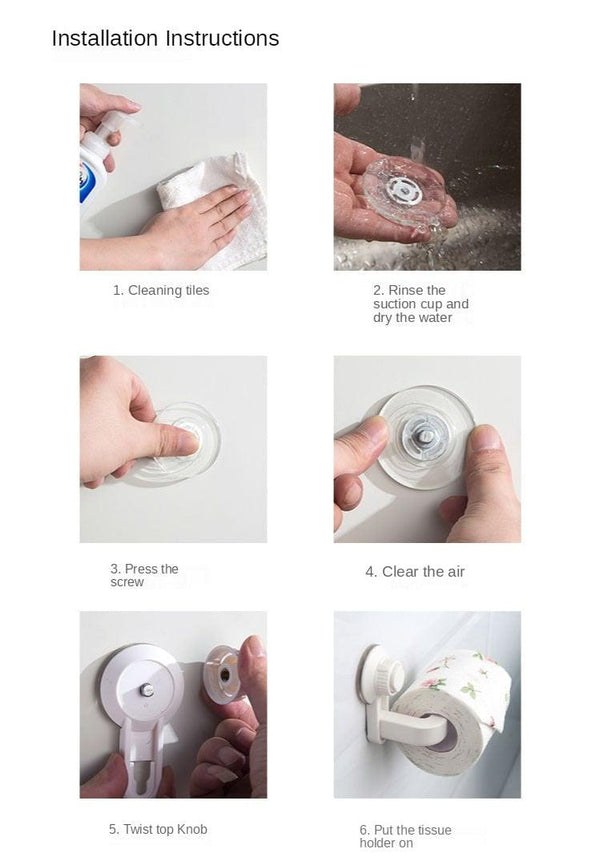 Installation Instructions

1. Cleaning tiles

2. Rinse the suction cup and dry the water

3. Press the screw

4. Clear the air

5. Twist top Knob

6. Put the tissue holder on