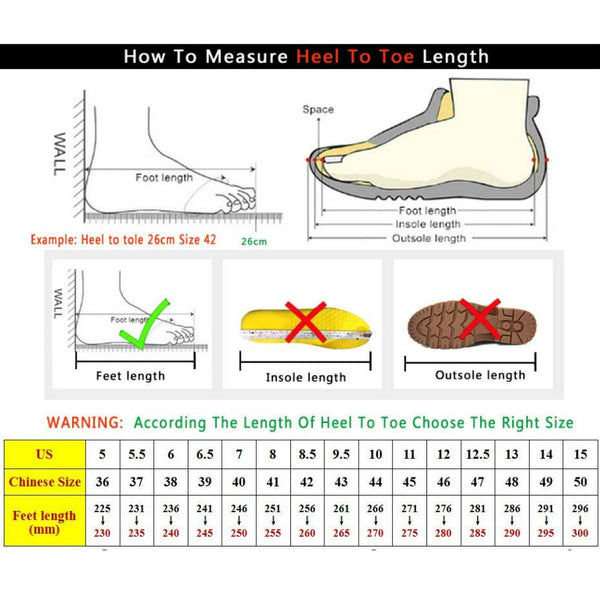 How To Measure Heel To Toe Length

WALL

Foot length

Example: Heel to tole 26cm Size 42

26cm

Space

Foot length
Insole length
Outsole length

WALL

Foot length

Feet length

Insole length

Outsole length

WARNING: According The Length Of Heel To Toe Choose The Right Size

| US | 5 | 5.5 | 6 | 6.5 | 7 | 8 | 8.5 | 9.5 | 10 | 11 | 12 | 12.5 | 13 | 14 | 15 |
|---|---|---|---|---|---|---|---|---|---|---|---|---|---|---|---|
| Chinese Size | 36 | 37 | 38 | 39 | 40 | 41 | 42 | 43 | 44 | 45 | 46 | 47 | 48 | 49 | 50 |
| Feet length (mm) | 225 ↓ 230 | 231 ↓ 235 | 236 ↓ 240 | 241 ↓ 245 | 246 ↓ 250 | 251 ↓ 255 | 256 ↓ 260 | 261 ↓ 265 | 266 ↓ 270 | 271 ↓ 275 | 276 ↓ 280 | 281 ↓ 285 | 286 ↓ 290 | 291 ↓ 295 | 296 ↓ 300 |