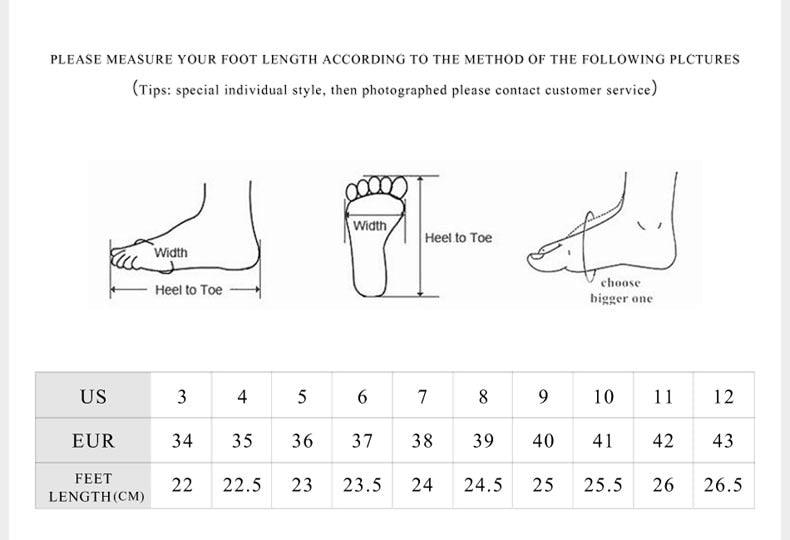 PLEASE MEASURE YOUR FOOT LENGTH ACCORDING TO THE METHOD OF THE FOLLOWING PLCTURES

(Tips: special individual style, then photographed please contact customer service)

Width

Heel to Toe

Width

Heel to Toe

choose bigger one

| US | 3 | 4 | 5 | 6 | 7 | 8 | 9 | 10 | 11 | 12 |
|---|---|---|---|---|---|---|---|---|---|---|
| EUR | 34 | 35 | 36 | 37 | 38 | 39 | 40 | 41 | 42 | 43 |
| FEET LENGTH(CM) | 22 | 22.5 | 23 | 23.5 | 24 | 24.5 | 25 | 25.5 | 26 | 26.5 |