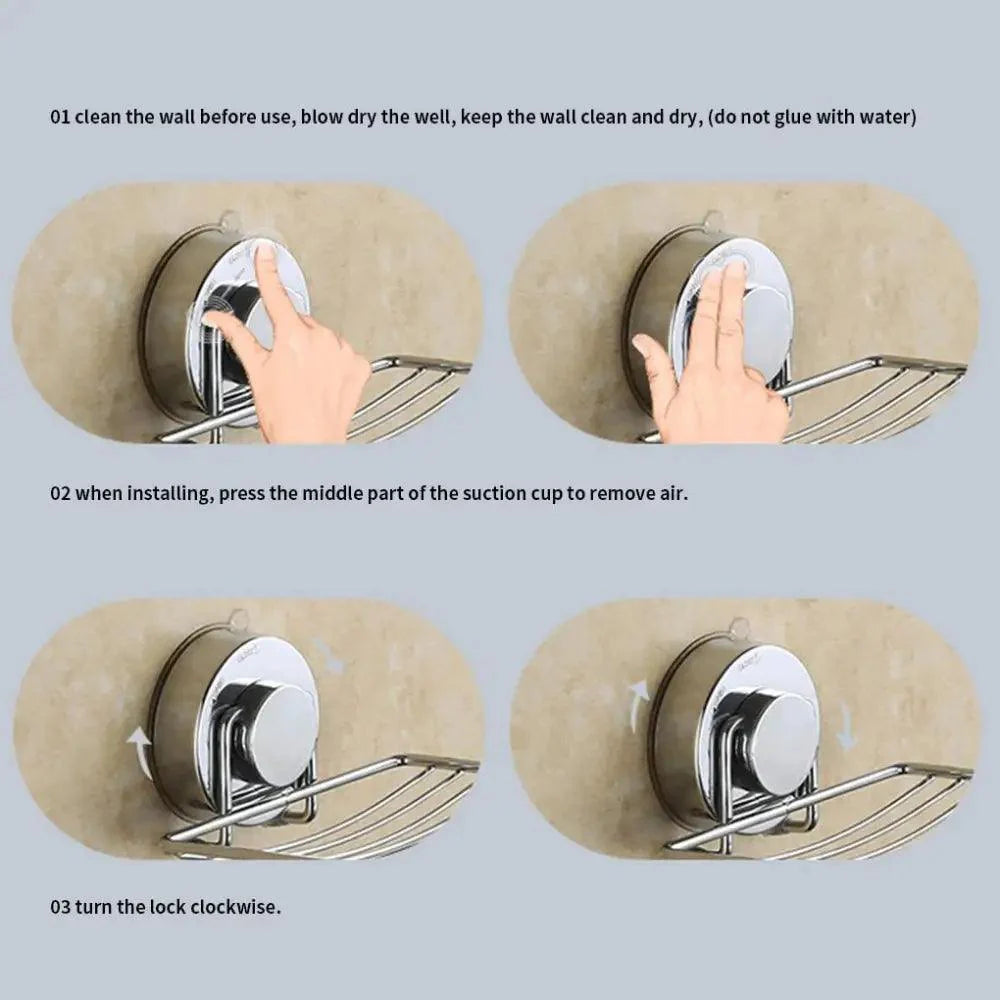 01 clean the wall before use, blow dry the well, keep the wall clean and dry, (do not glue with water)

02 when installing, press the middle part of the suction cup to remove air.

03 turn the lock clockwise.