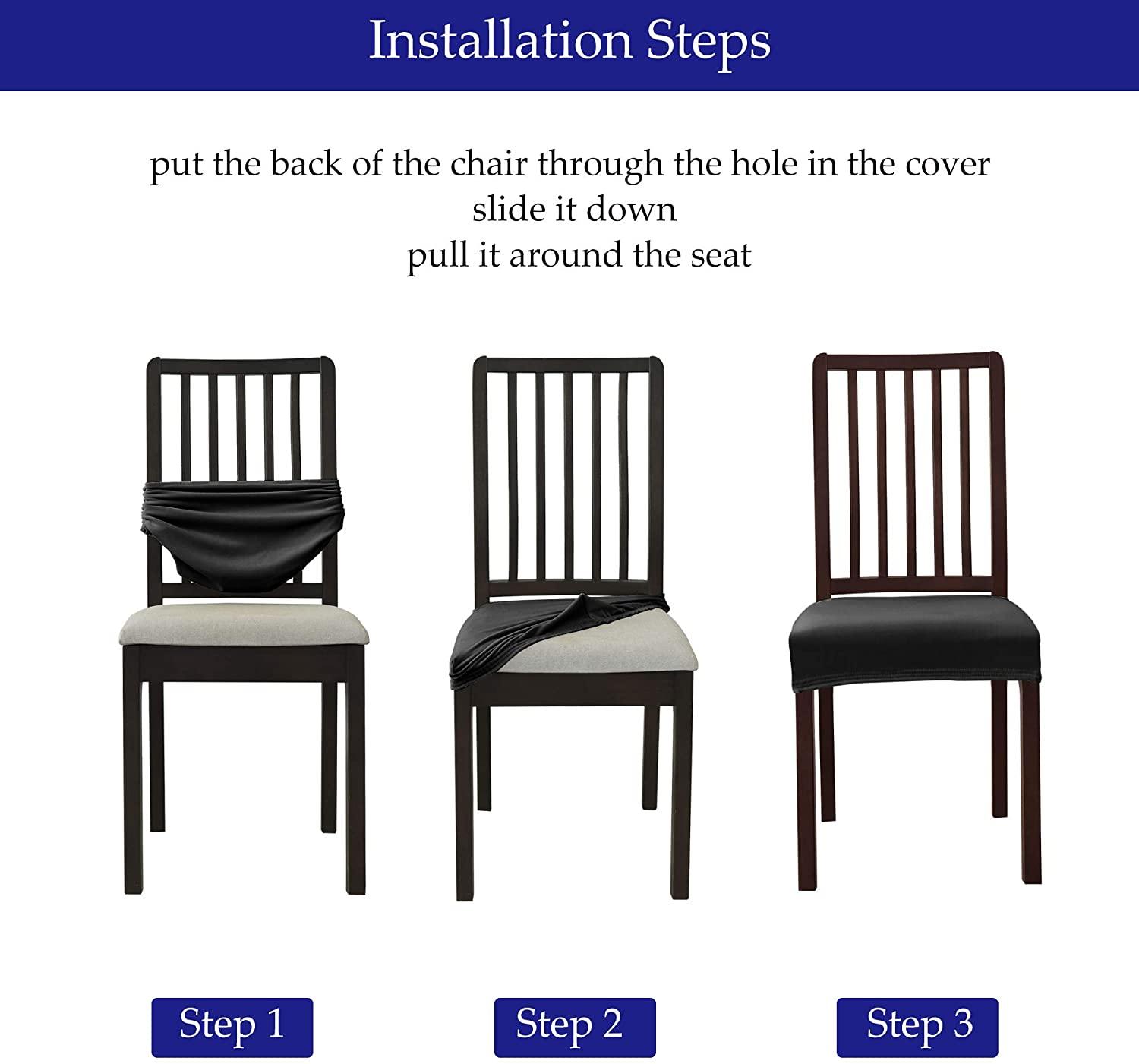 Installation Steps

put the back of the chair through the hole in the cover
slide it down
pull it around the seat

Step 1

Step 2

Step 3