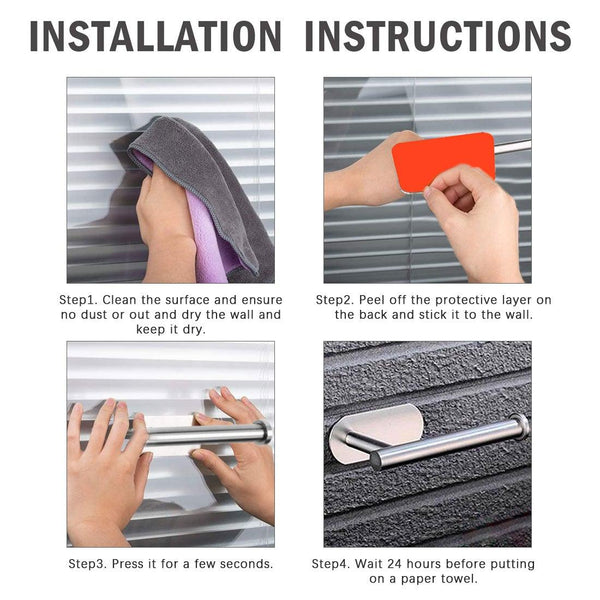 INSTALLATION INSTRUCTIONS

Step1. Clean the surface and ensure no dust or out and dry the wall and keep it dry.

Step2. Peel off the protective layer on the back and stick it to the wall.

Step3. Press it for a few seconds.

Step4. Wait 24 hours before putting on a paper towel.