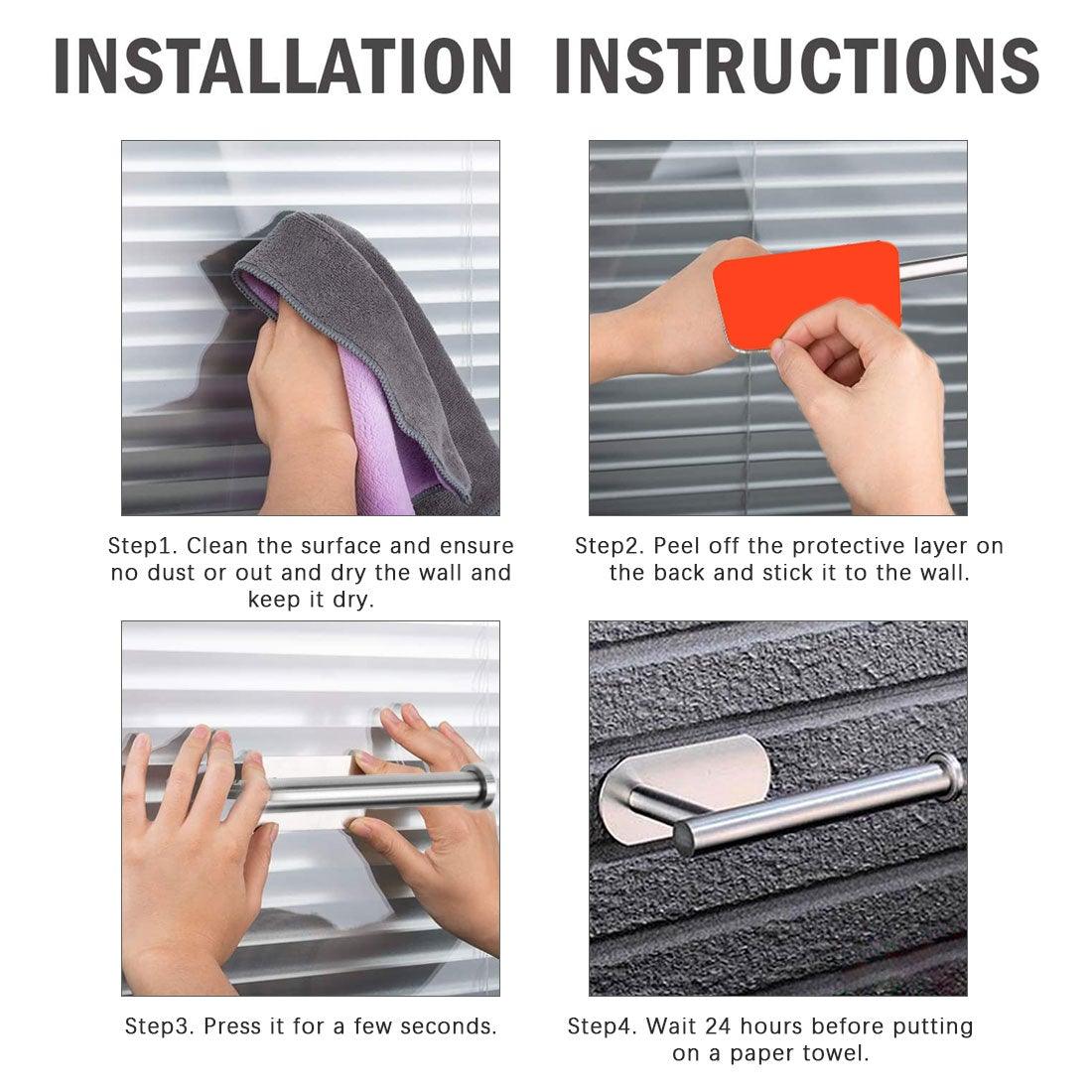 INSTALLATION INSTRUCTIONS

Step1. Clean the surface and ensure no dust or out and dry the wall and keep it dry.

Step2. Peel off the protective layer on the back and stick it to the wall.

Step3. Press it for a few seconds.

Step4. Wait 24 hours before putting on a paper towel.