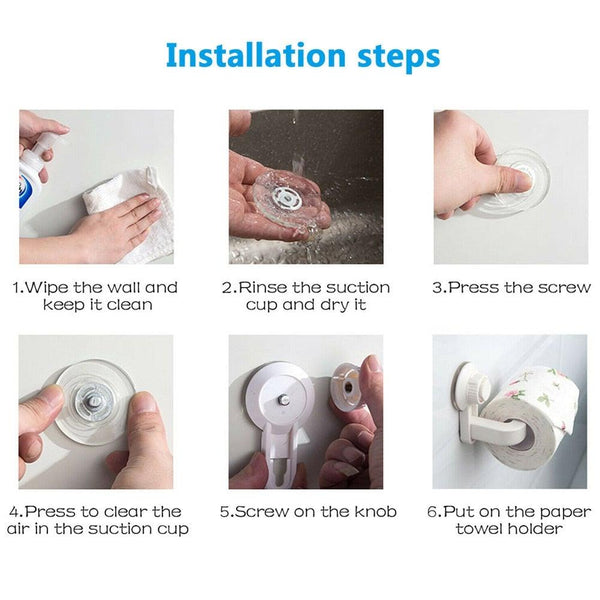 Installation steps

1.Wipe the wall and keep it clean

2.Rinse the suction cup and dry it

3.Press the screw

4.Press to clear the air in the suction cup

5.Screw on the knob

6.Put on the paper towel holder