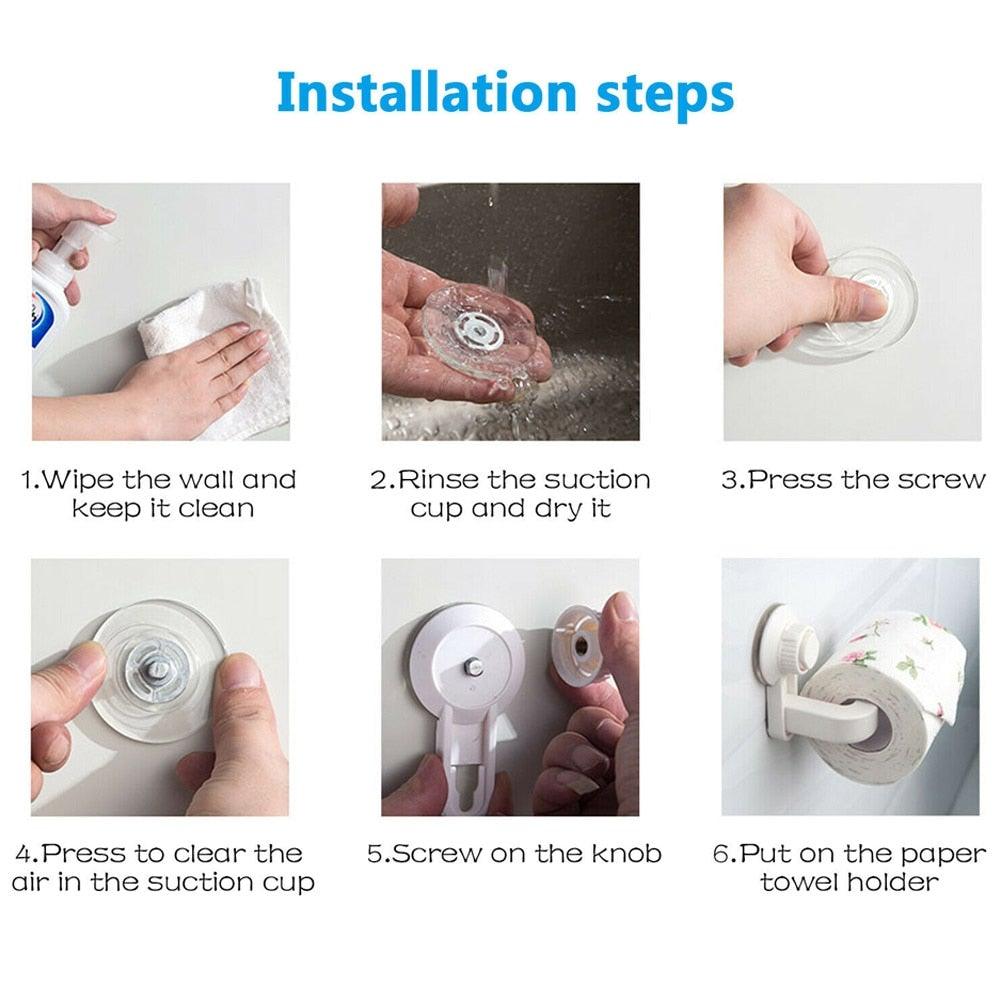 Installation steps

1.Wipe the wall and keep it clean

2.Rinse the suction cup and dry it

3.Press the screw

4.Press to clear the air in the suction cup

5.Screw on the knob

6.Put on the paper towel holder