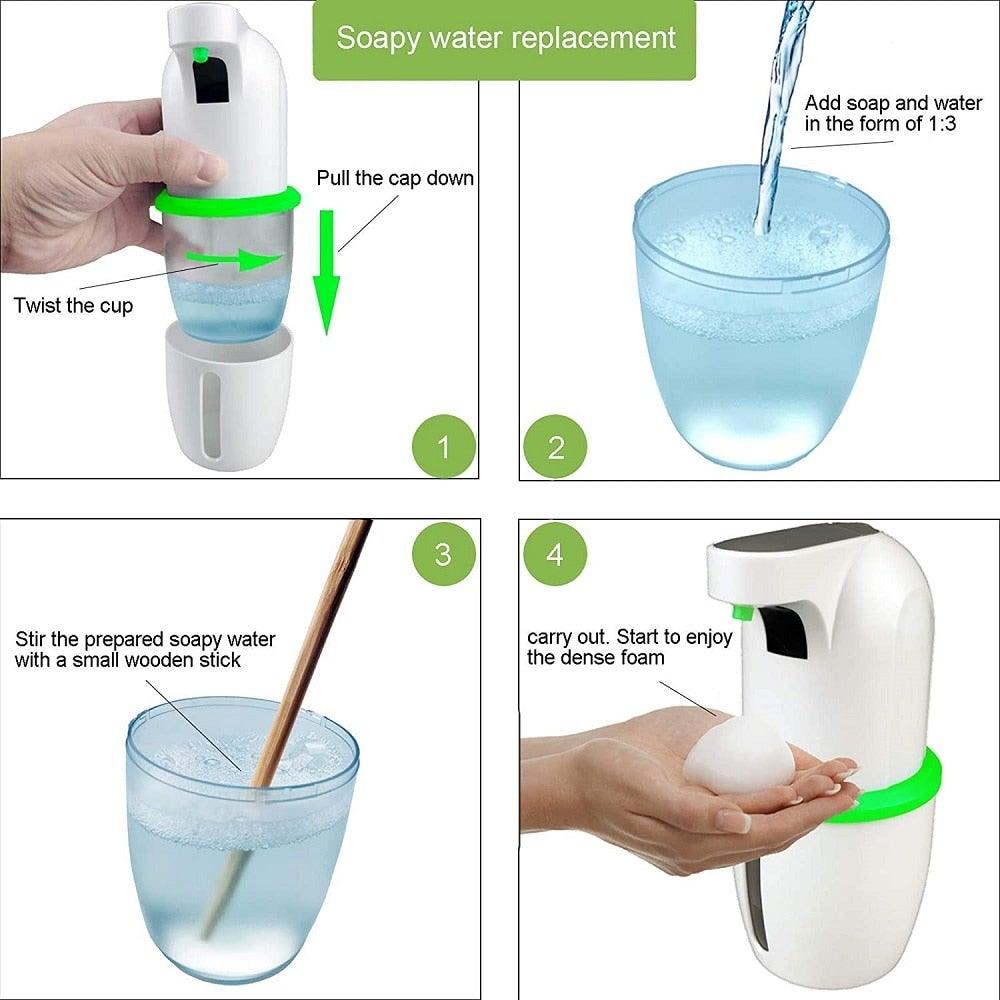 Soapy water replacement

Pull the cap down

Twist the cup

1

Add soap and water in the form of 1:3

2

3

Stir the prepared soapy water with a small wooden stick

4

carry out. Start to enjoy the dense foam