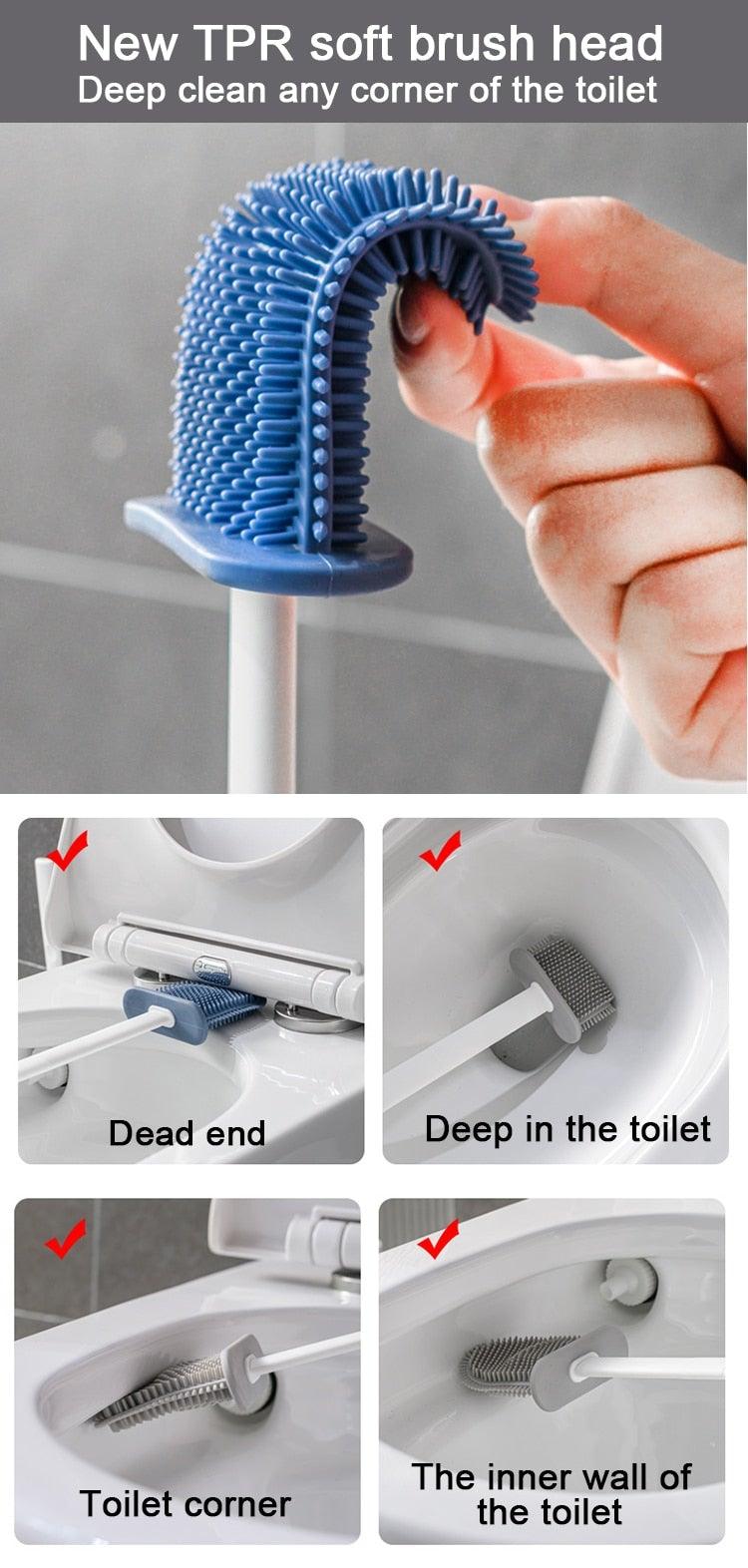 New TPR soft brush head
Deep clean any corner of the toilet

Dead end

Deep in the toilet

Toilet corner

The inner wall of the toilet