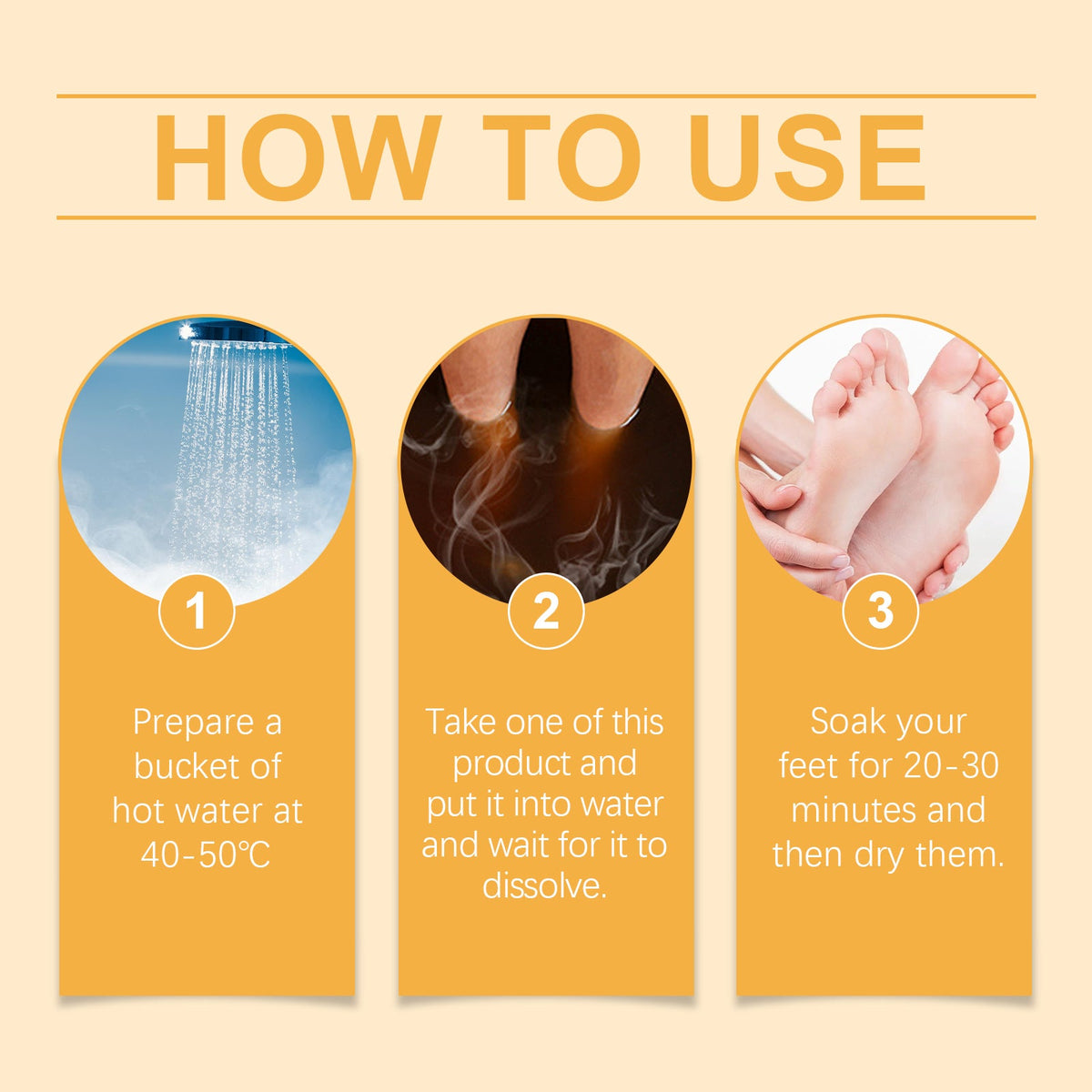 HOW TO USE

1

Prepare a bucket of hot water at 40-50℃

2

Take one of this product and put it into water and wait for it to dissolve.

3

Soak your feet for 20-30 minutes and then dry them.