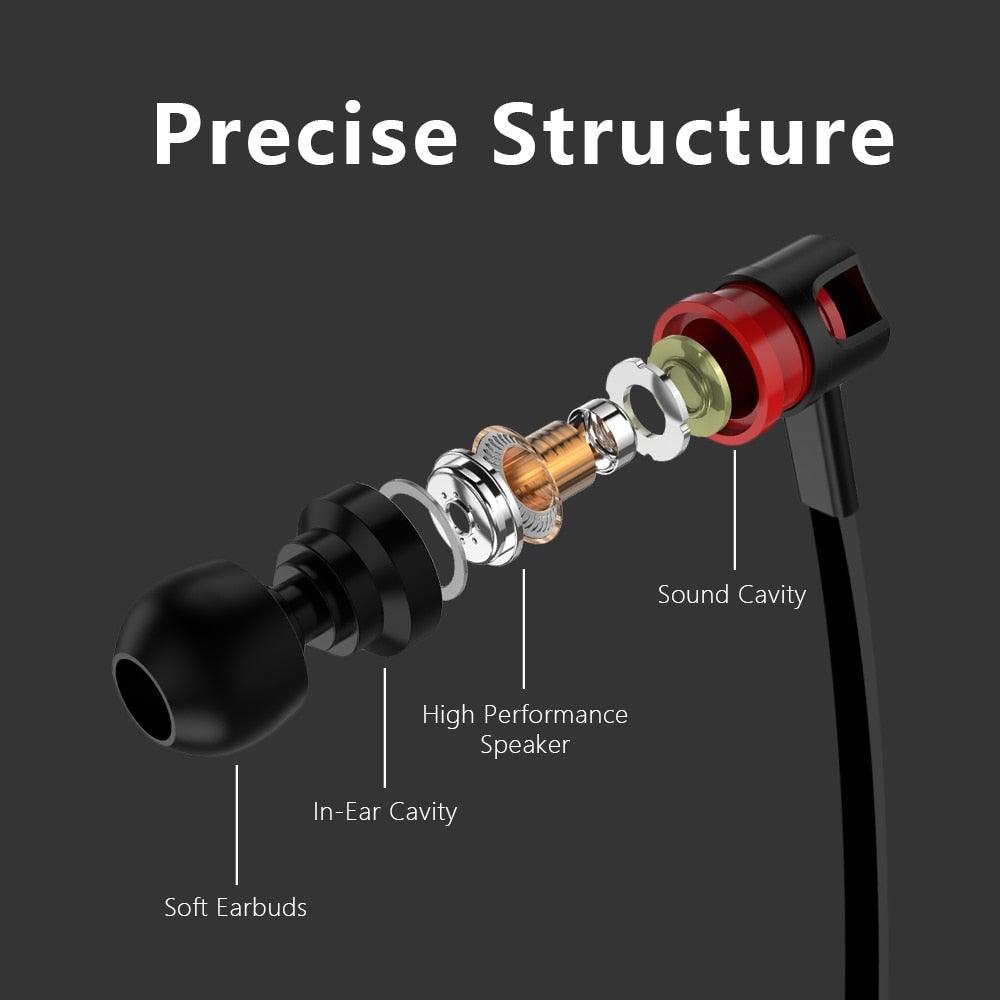 Precise Structure

Sound Cavity

High Performance Speaker

In-Ear Cavity

Soft Earbuds