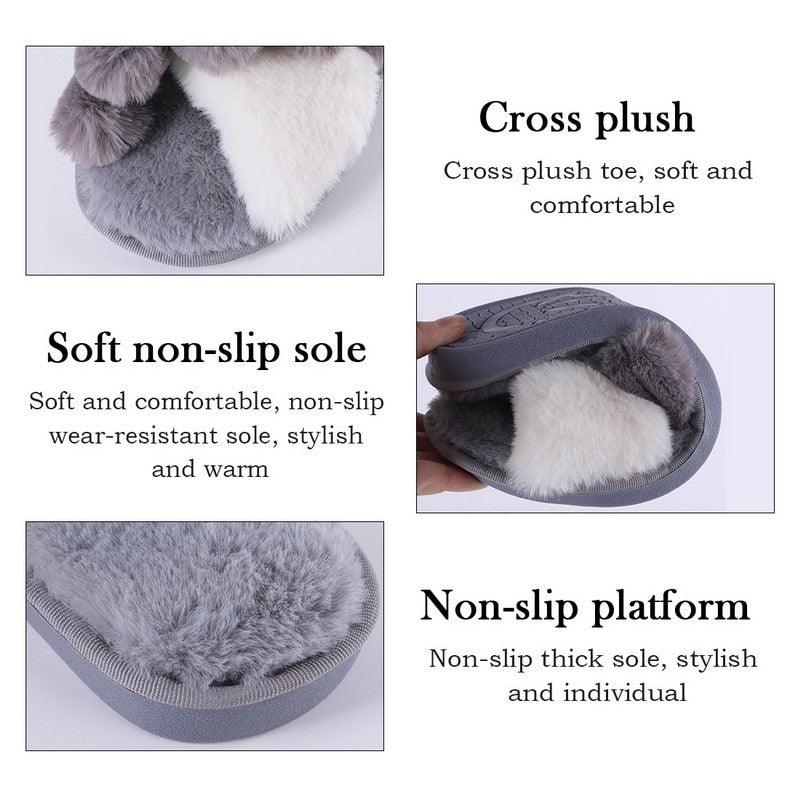 Cross plush

Cross plush toe, soft and comfortable

Soft non-slip sole

Soft and comfortable, non-slip wear-resistant sole, stylish and warm

Non-slip platform

Non-slip thick sole, stylish and individual