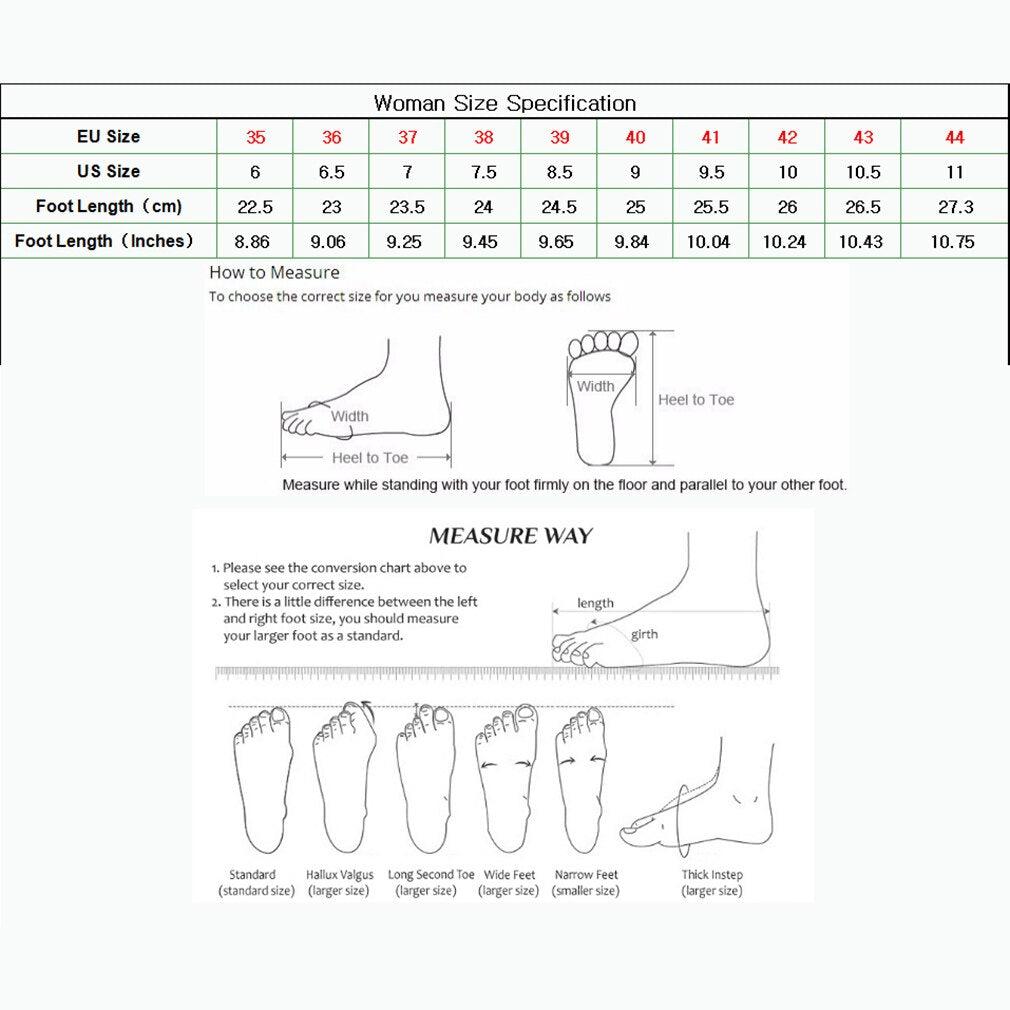 Woman Size Specification

| EU Size | 35 | 36 | 37 | 38 | 39 | 40 | 41 | 42 | 43 | 44 |
|---|---|---|---|---|---|---|---|---|---|---|
| US Size | 6 | 6.5 | 7 | 7.5 | 8.5 | 9 | 9.5 | 10 | 10.5 | 11 |
| Foot Length（cm） | 22.5 | 23 | 23.5 | 24 | 24.5 | 25 | 25.5 | 26 | 26.5 | 27.3 |
| Foot Length（Inches） | 8.86 | 9.06 | 9.25 | 9.45 | 9.65 | 9.84 | 10.04 | 10.24 | 10.43 | 10.75 |

How to Measure
To choose the correct size for you measure your body as follows

Width
Heel to Toe
Width
Heel to Toe

Measure while standing with your foot firmly on the floor and parallel to your other foot.

MEASURE WAY

1. Please see the conversion chart above to select your correct size.
2. There is a little difference between the left and right foot size, you should measure your larger foot as a standard.

length
girth

Standard (standard size)
Hallux Valgus (larger size)
Long Second Toe (larger size)
Wide Feet (larger size)
Narrow Feet (smaller size)
Thick Instep (larger size)