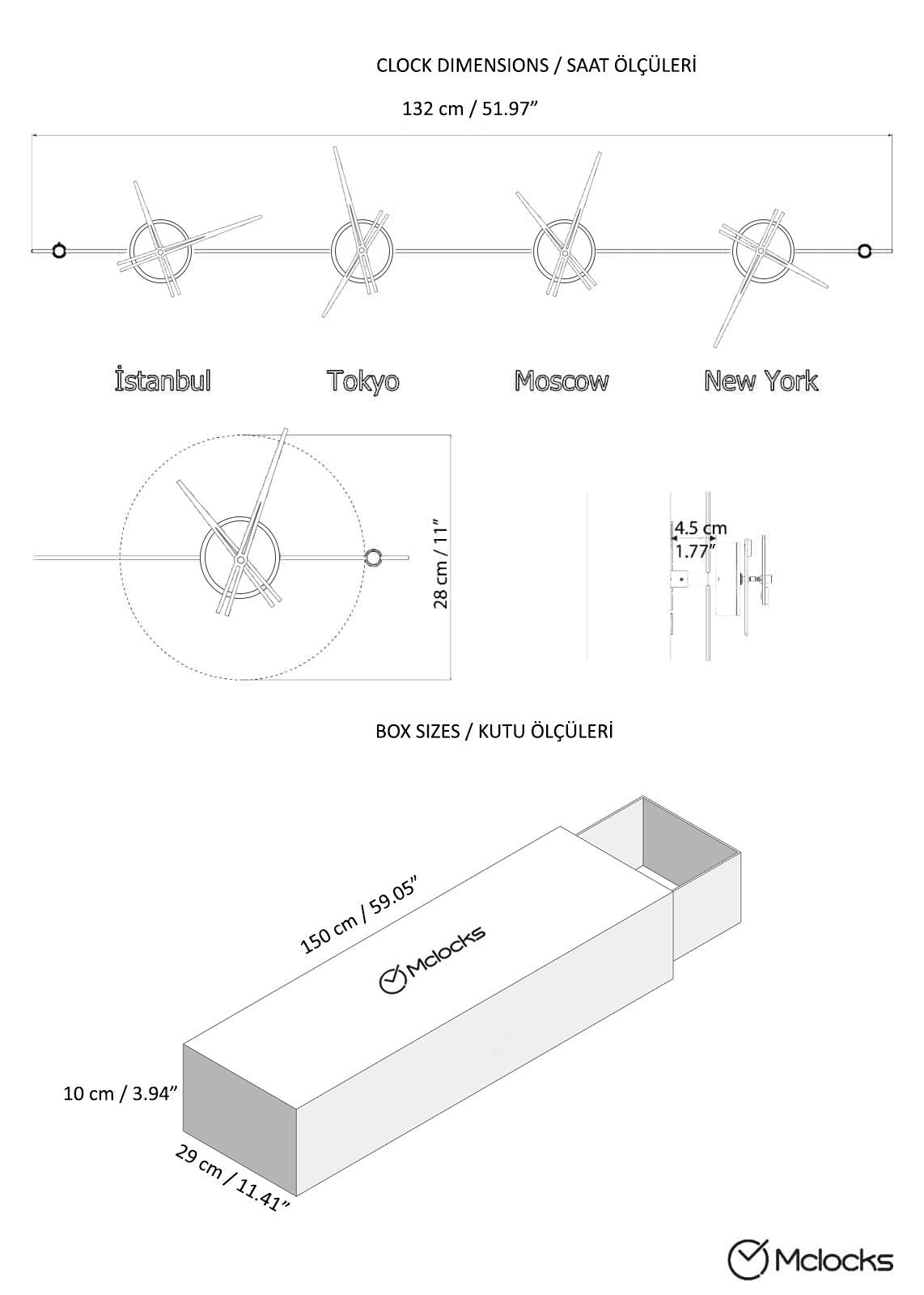 CLOCK DIMENSIONS / SAAT ÖLÇÜLERİ

132 cm / 51.97”

İstanbul Tokyo Moscow New York

28 cm / 11”

4.5 cm
1.77”

BOX SIZES / KUTU ÖLÇÜLERİ

150 cm / 59.05”

Mclocks

10 cm / 3.94”

29 cm / 11.41”

Mclocks